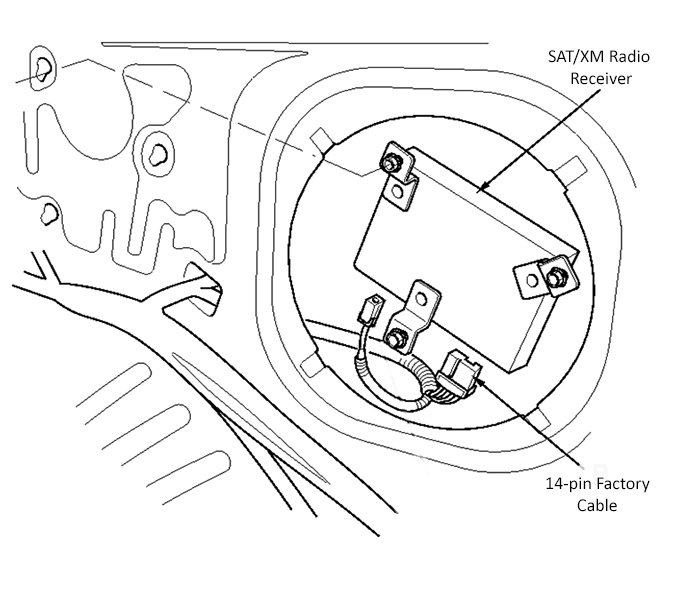 SAT/XM Radio Receiver

14-pin Factory Cable