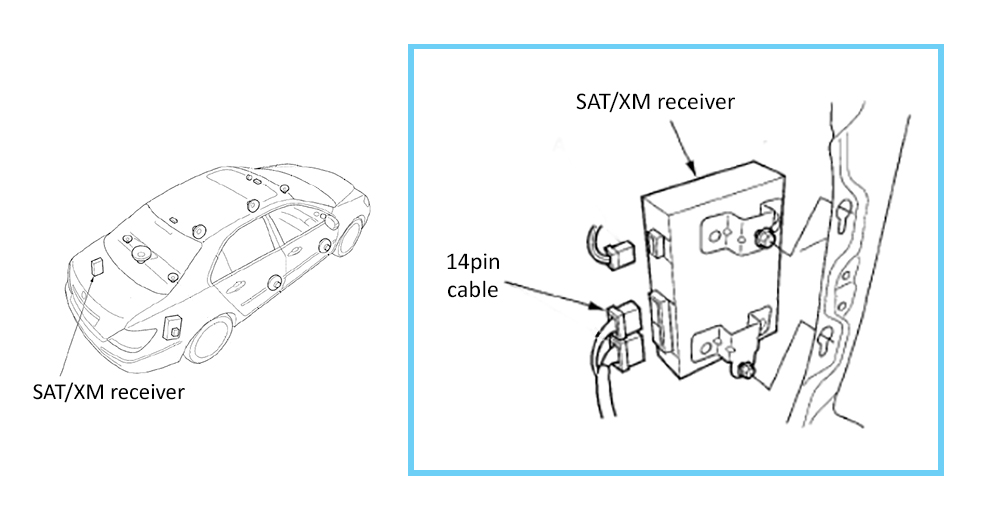 SAT/XM receiver

SAT/XM receiver

14pin
cable