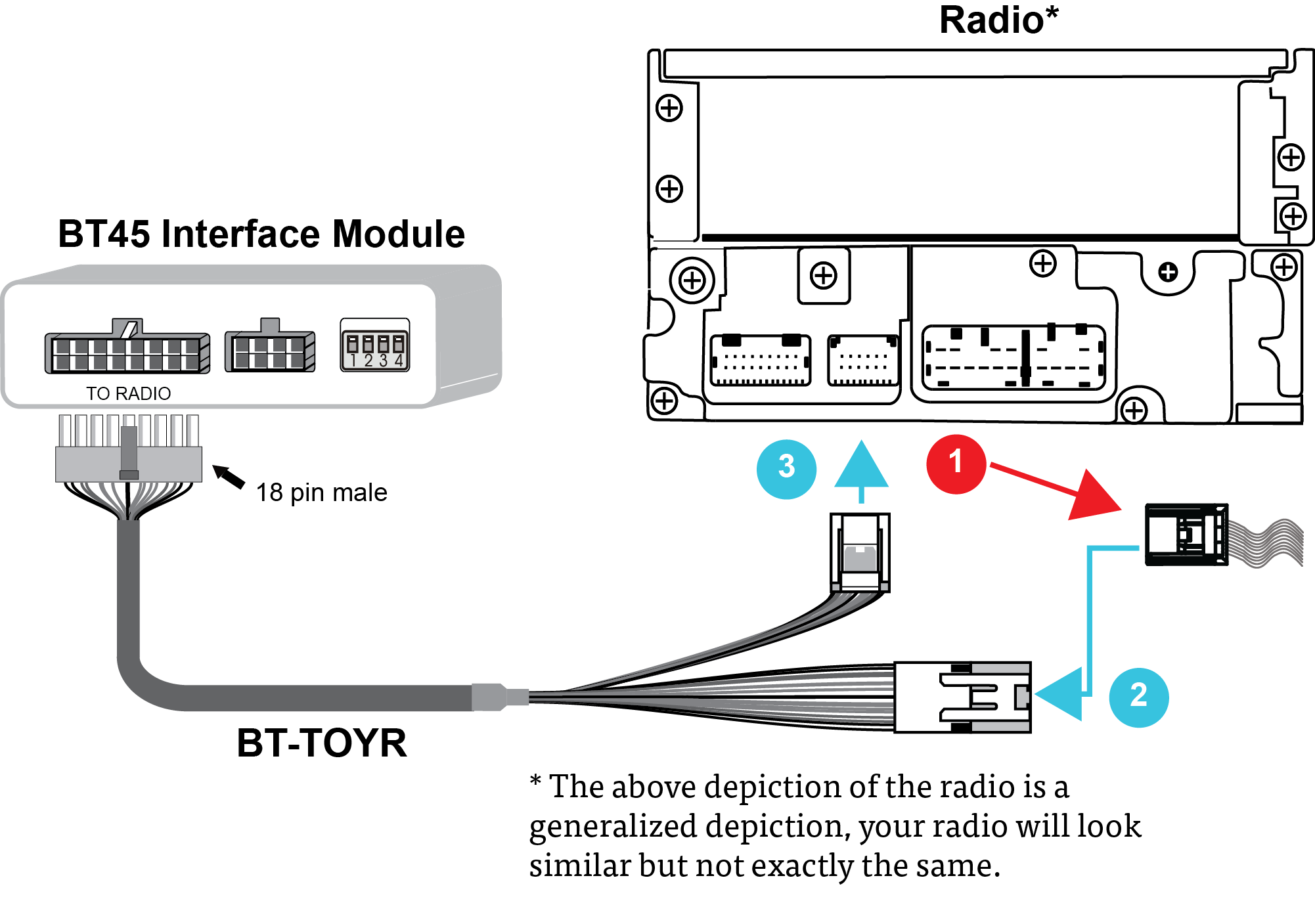 Radio*

BT45 Interface Module

1 2 3 4

TO RADIO

18 pin male

3

1

2

BT-TOYR

* The above depiction of the radio is a generalized depiction, your radio will look similar but not exactly the same.