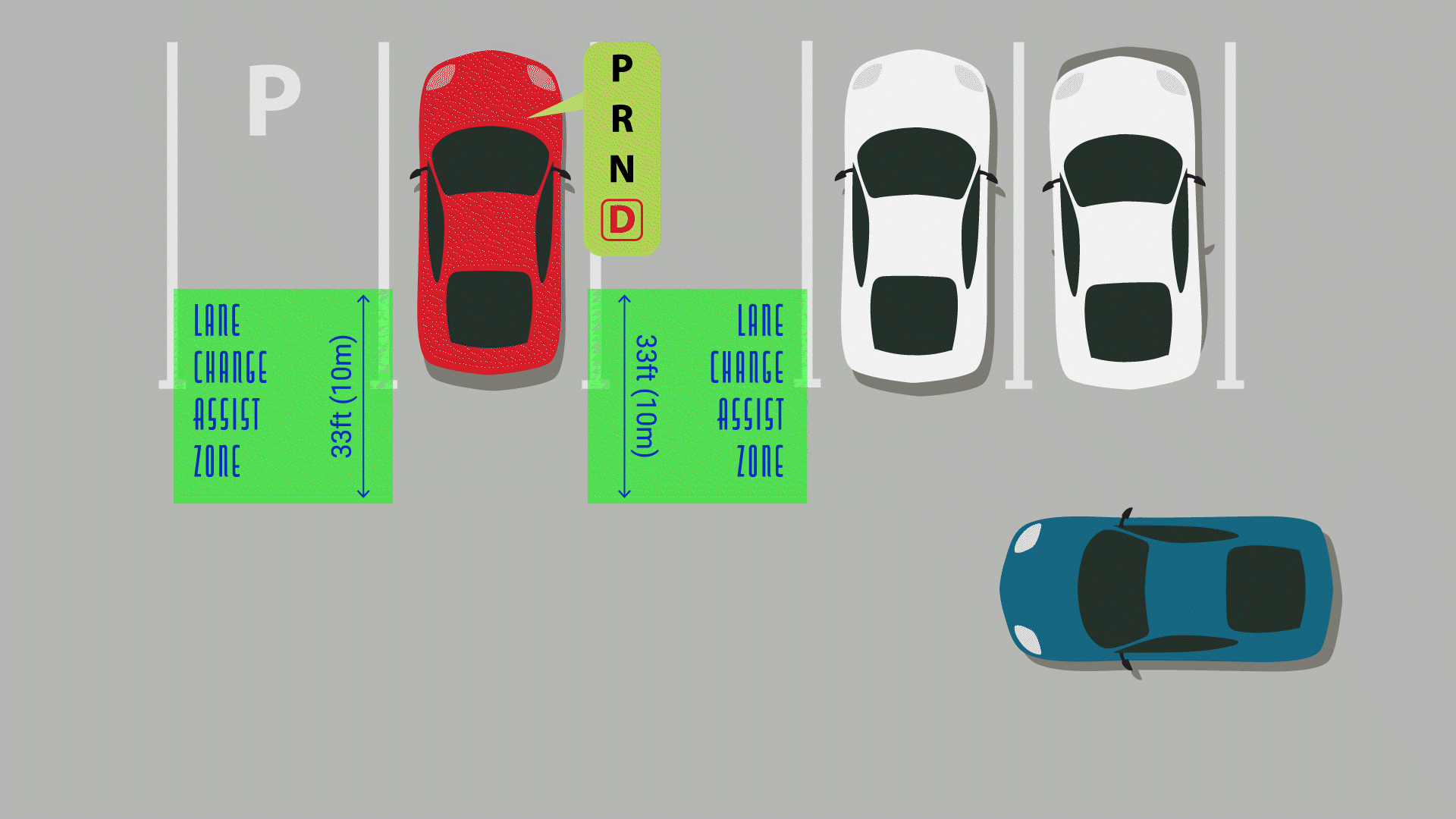 P

P
R
N
D

LANE
CHANGE
ASSIST
ZONE

33ft (10m)

33ft (10m)

LANE
CHANGE
ASSIST
ZONE